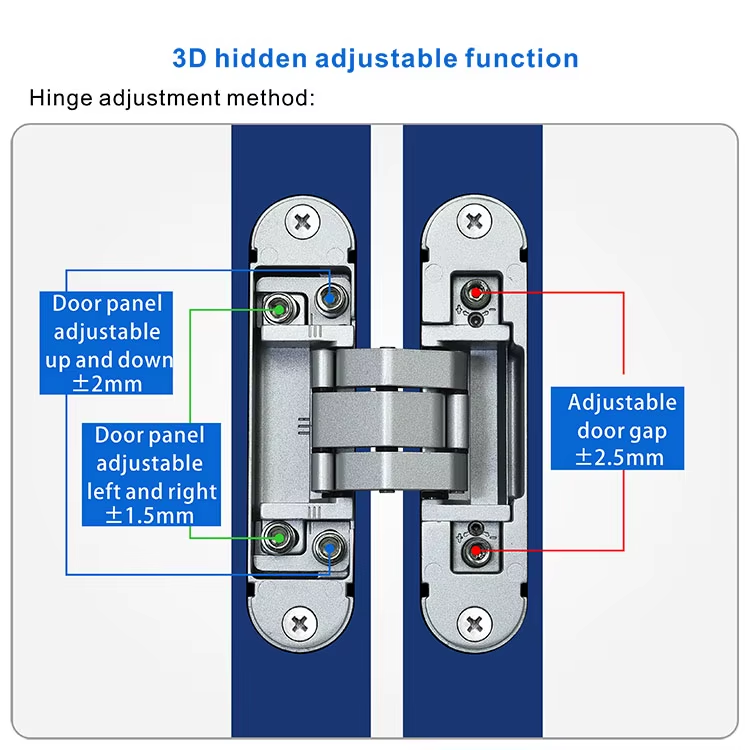 3D hidden adjustable function

Hinge adjustment method:

Door panel adjustable up and down ±2mm

Door panel adjustable left and right ±1.5mm

Adjustable door gap ±2.5mm