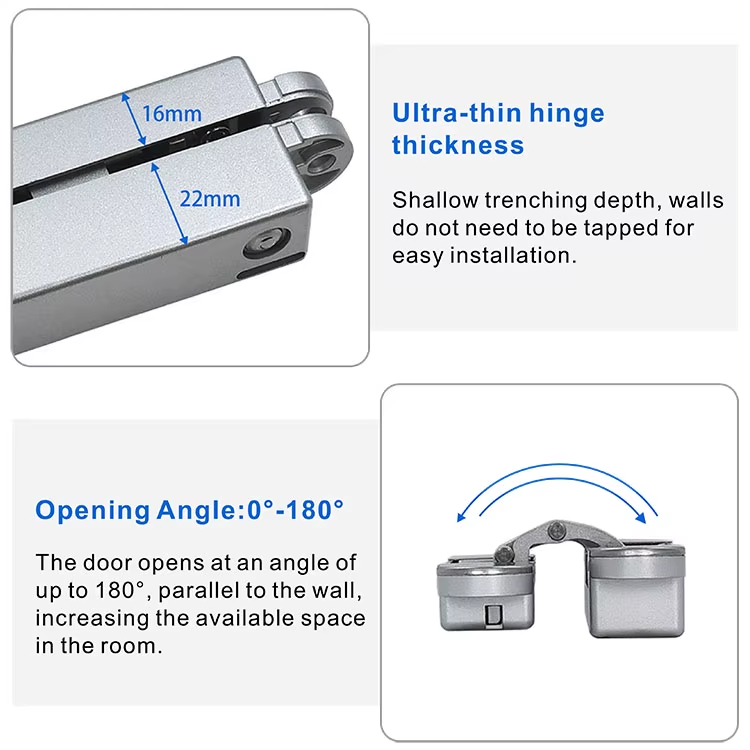 16mm

22mm

Ultra-thin hinge thickness

Shallow trenching depth, walls do not need to be tapped for easy installation.

Opening Angle:0°-180°

The door opens at an angle of up to 180°, parallel to the wall, increasing the available space in the room.