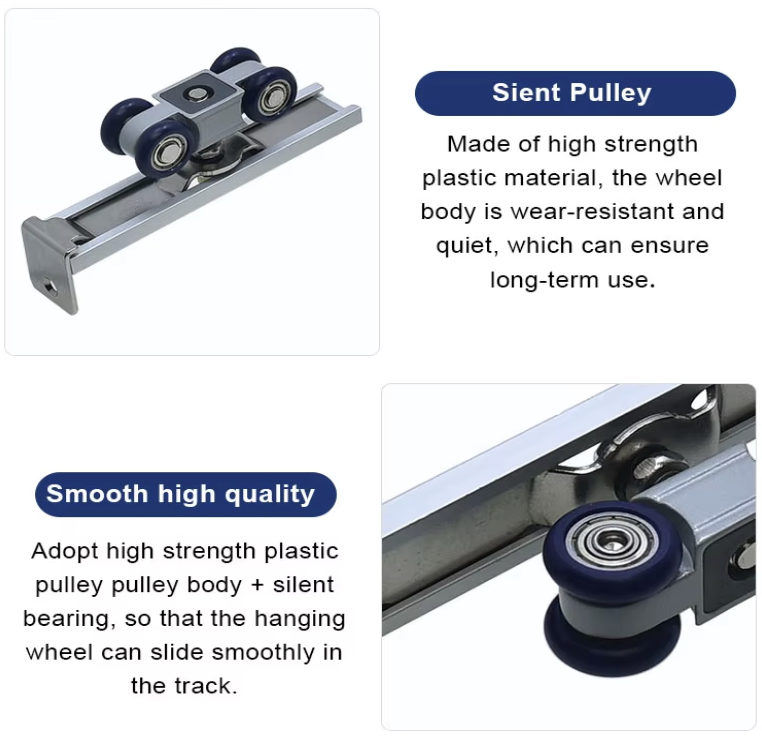 Sient Pulley

Made of high strength plastic material, the wheel body is wear-resistant and quiet, which can ensure long-term use.

Smooth high quality

Adopt high strength plastic pulley pulley body + silent bearing, so that the hanging wheel can slide smoothly in the track.